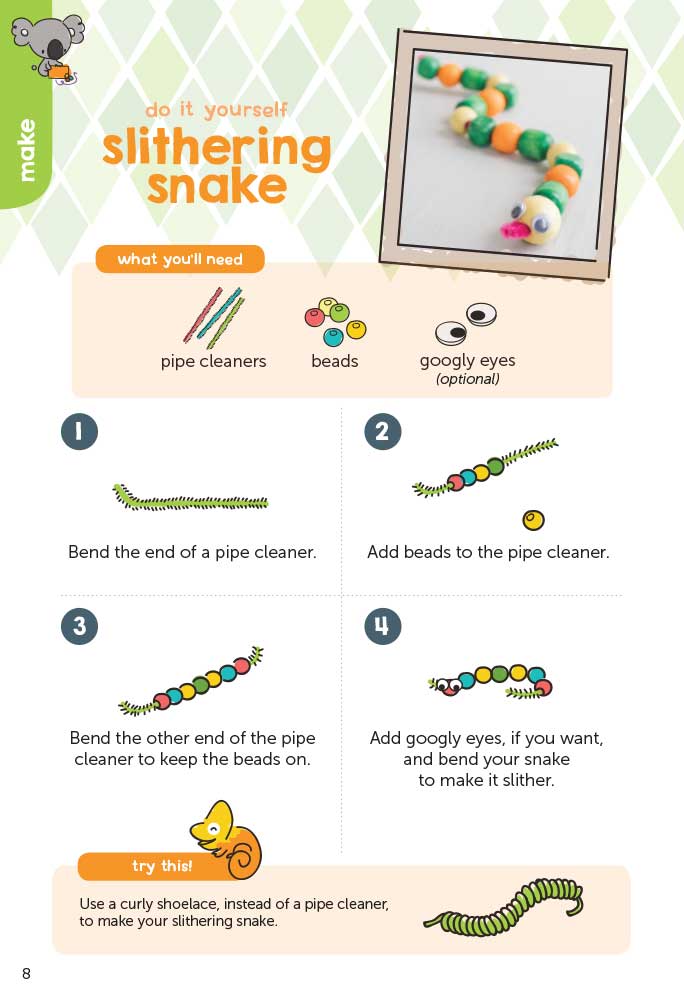 make

do it yourself

slithering snake

what you'll need

pipe cleaners

beads

googly eyes (optional)

1

Bend the end of a pipe cleaner.

2

Add beads to the pipe cleaner.

3

Bend the other end of the pipe cleaner to keep the beads on.

4

Add googly eyes, if you want, and bend your snake to make it slither.

try this!

Use a curly shoelace, instead of a pipe cleaner, to make your slithering snake.

8